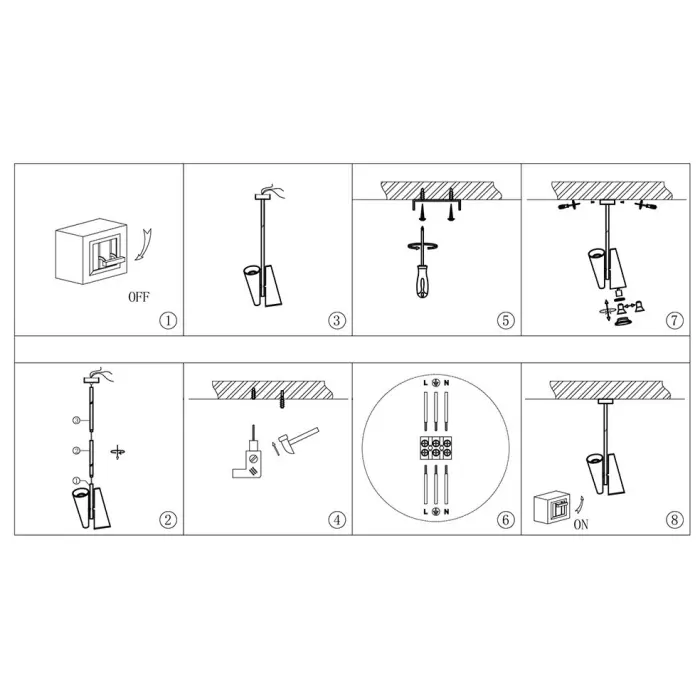 OFF
①
③
⑤
⑦
③
②
①
②
④
L N
L N
⑥
ON
⑧