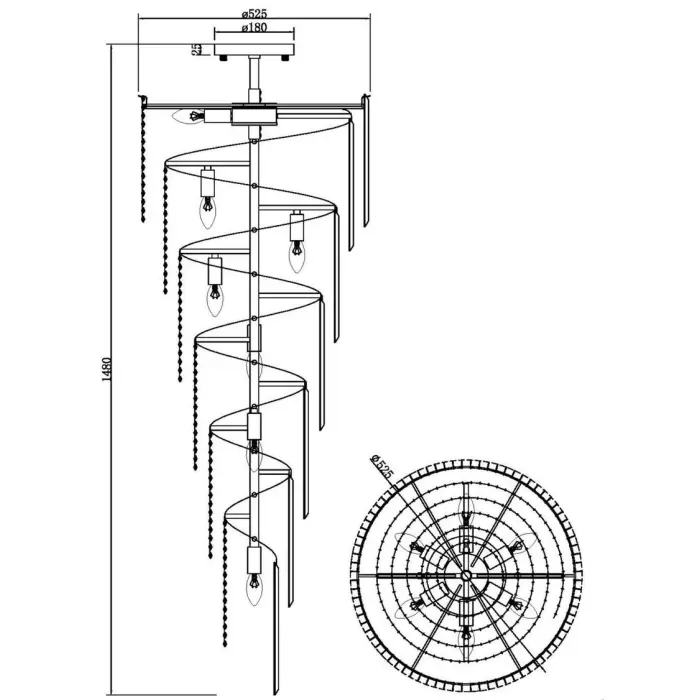 ø525
ø180
25
1480
ø525